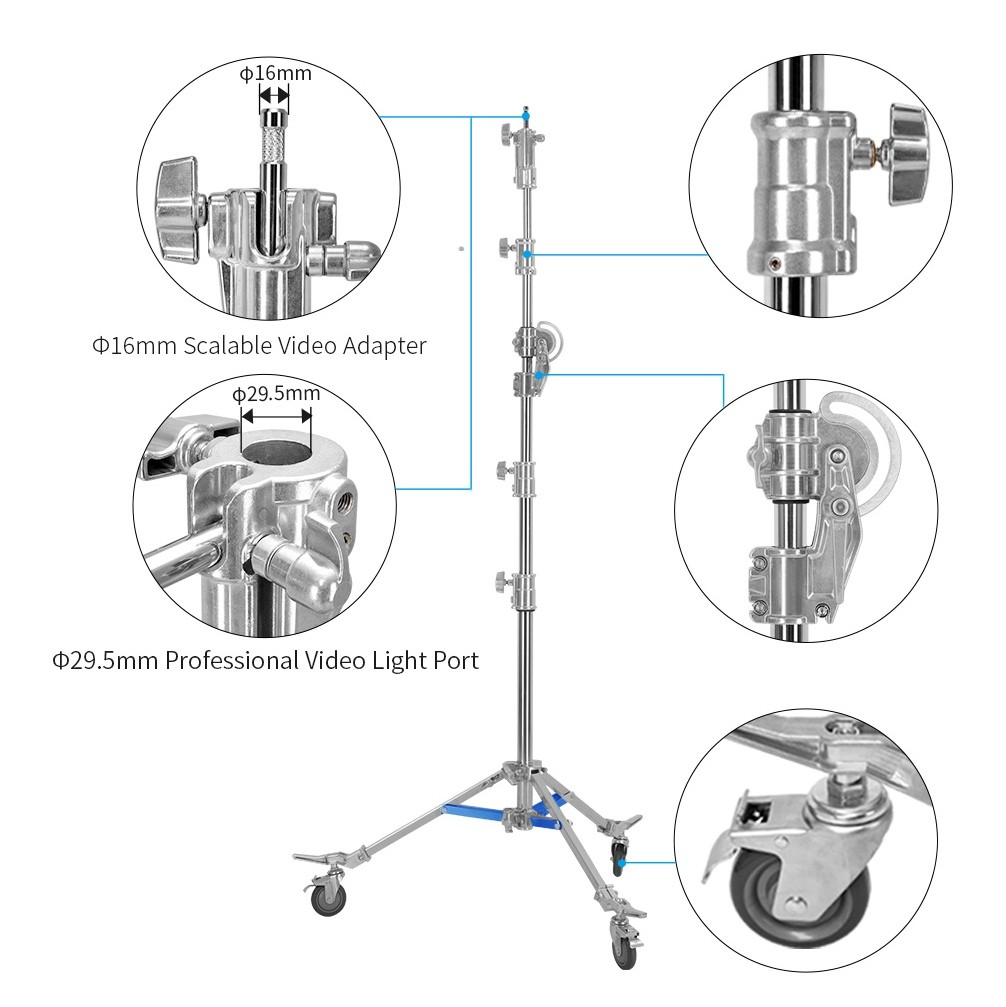 ϕ16mm

Φ16mm Scalable Video Adapter

ϕ29.5mm

Φ29.5mm Professional Video Light Port