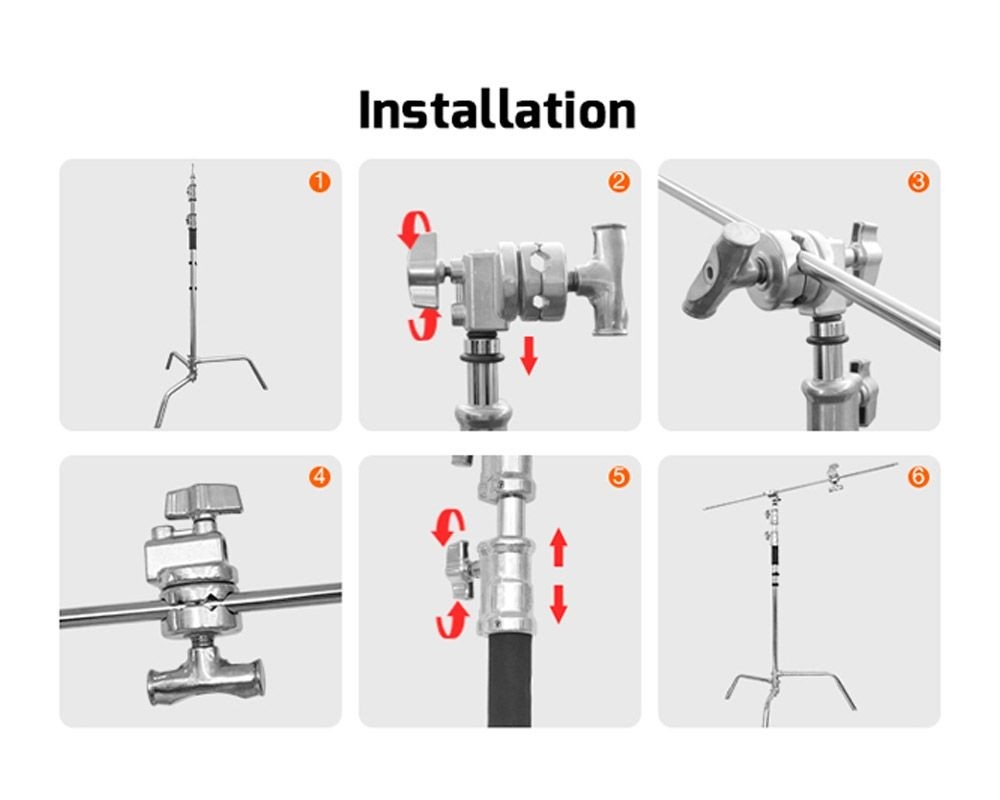 Installation

1

2

3

4

5

6